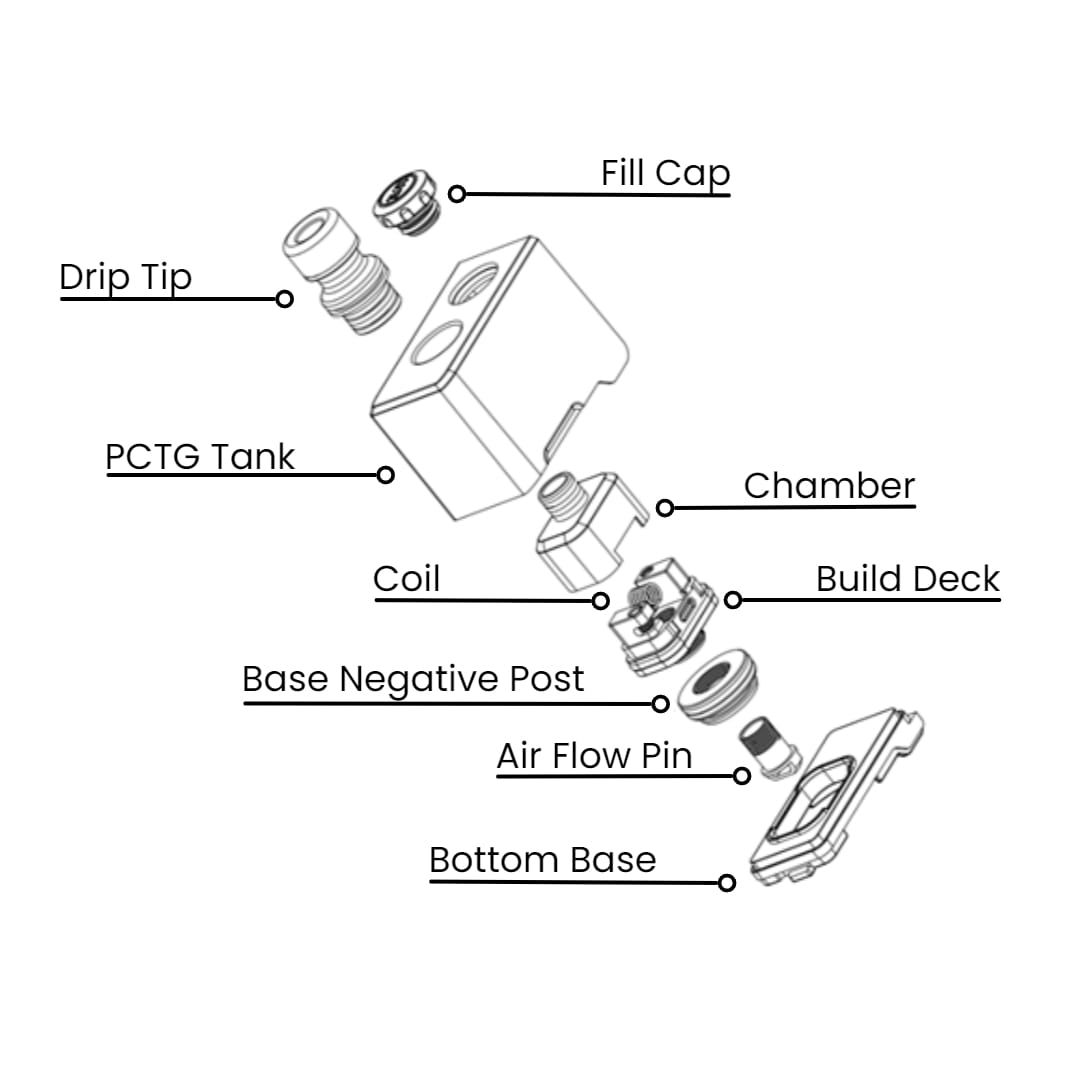 Fill Cap

Drip Tip

PCTG Tank

Chamber

Coil

Build Deck

Base Negative Post

Air Flow Pin

Bottom Base